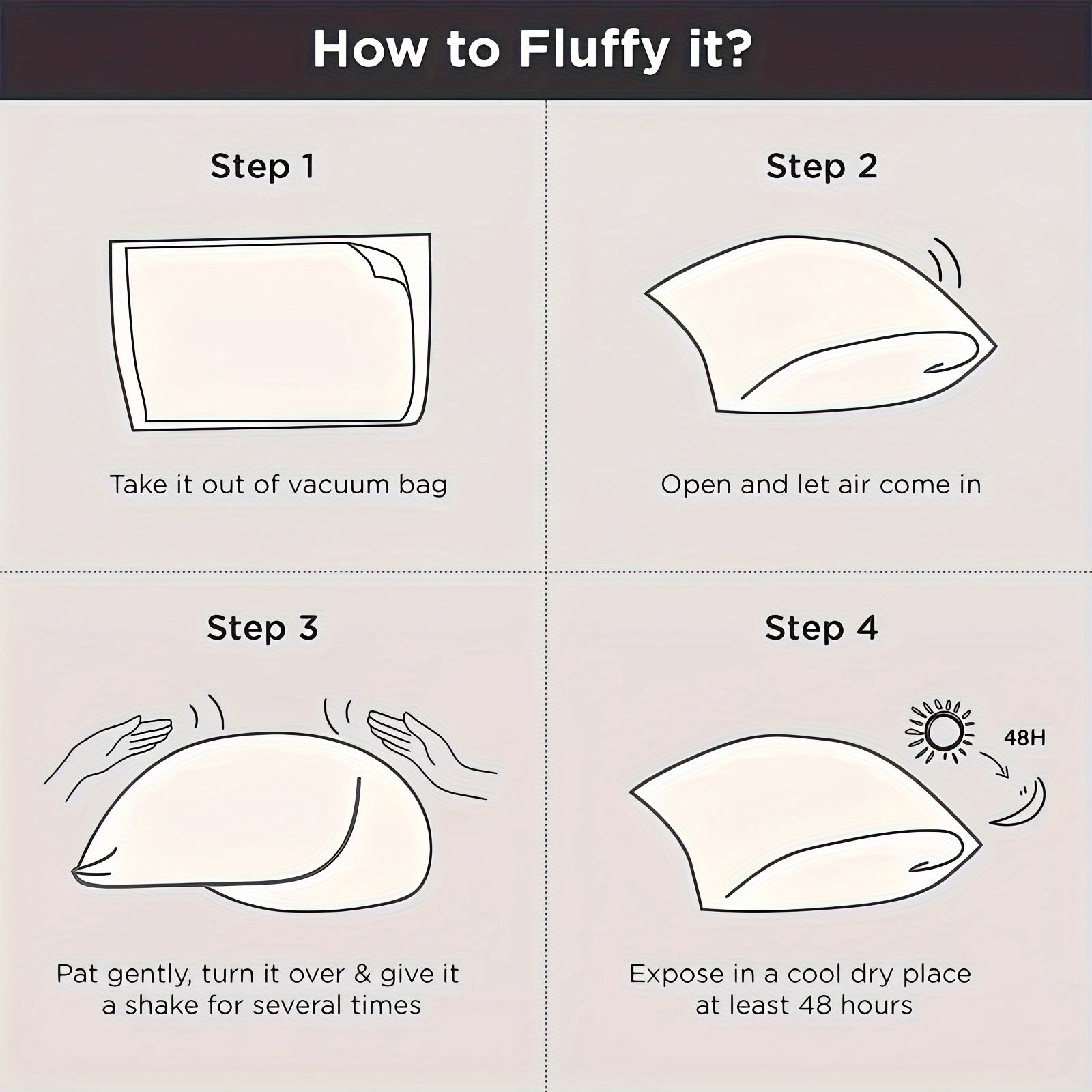 How to Fluffy it?

Step 1

Take it out of vacuum bag

Step 2

Open and let air come in

Step 3

Pat gently, turn it over & give it a shake for several times

Step 4

48H

Expose in a cool dry place at least 48 hours